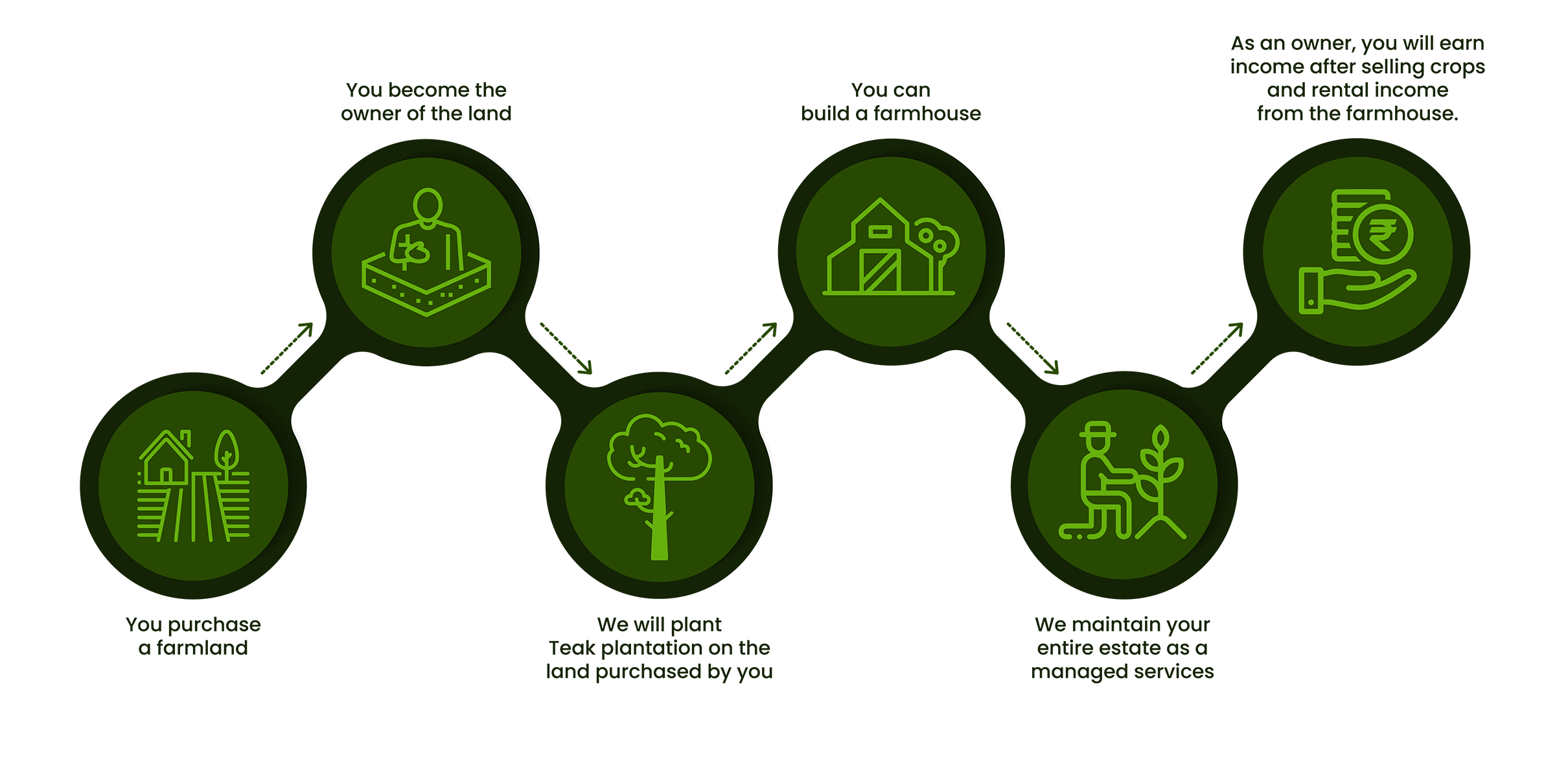 You purchase a farmland

You become the owner of the land

We will plant Teak plantation on the land purchased by you

You can build a farmhouse

We maintain your entire estate as a managed services

As an owner, you will earn income after selling crops and rental income from the farmhouse.

₹